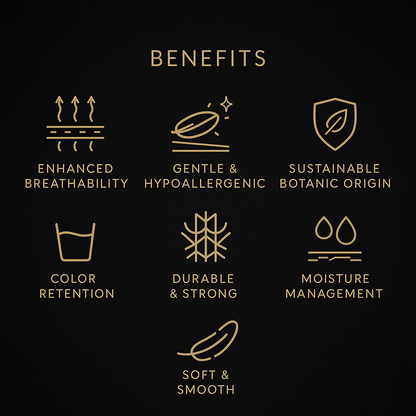 BENEFITS

ENHANCED BREATHABILITY

GENTLE & HYPOALLERGENIC

SUSTAINABLE BOTANIC ORIGIN

COLOR RETENTION

DURABLE & STRONG

MOISTURE MANAGEMENT

SOFT & SMOOTH